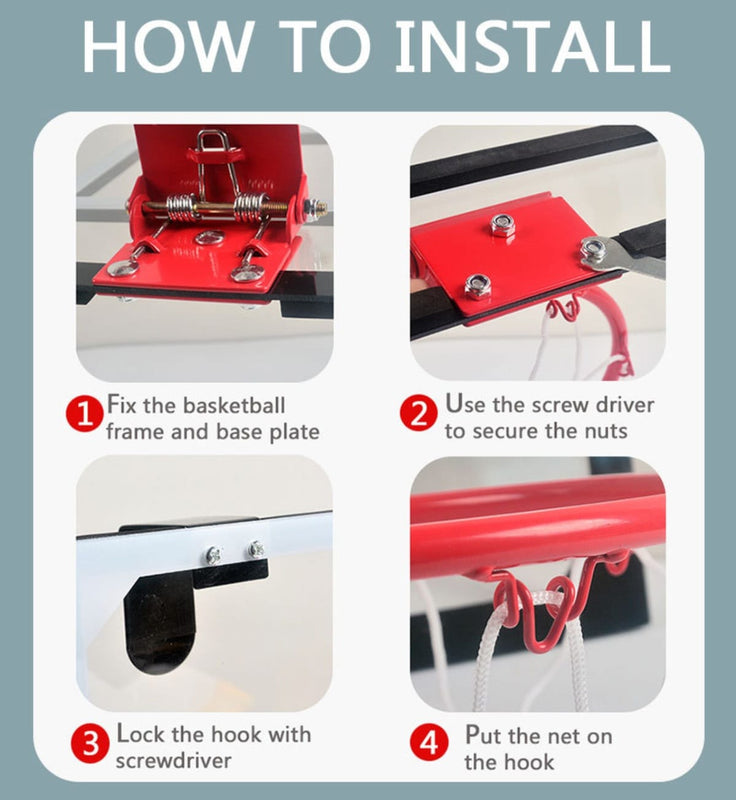 HOW TO INSTALL

1 Fix the basketball frame and base plate

2 Use the screw driver to secure the nuts

3 Lock the hook with screwdriver

4 Put the net on the hook