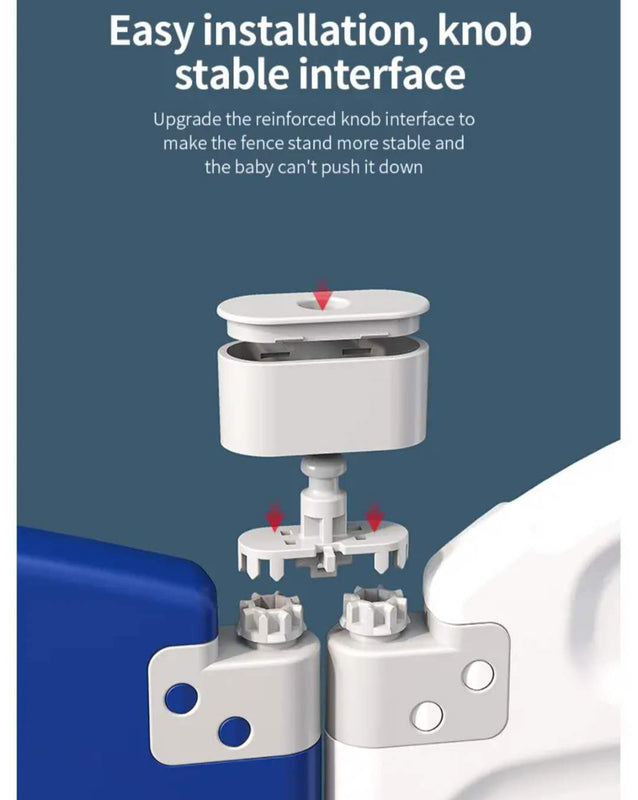 Easy installation, knob stable interface

Upgrade the reinforced knob interface to make the fence stand more stable and the baby can't push it down